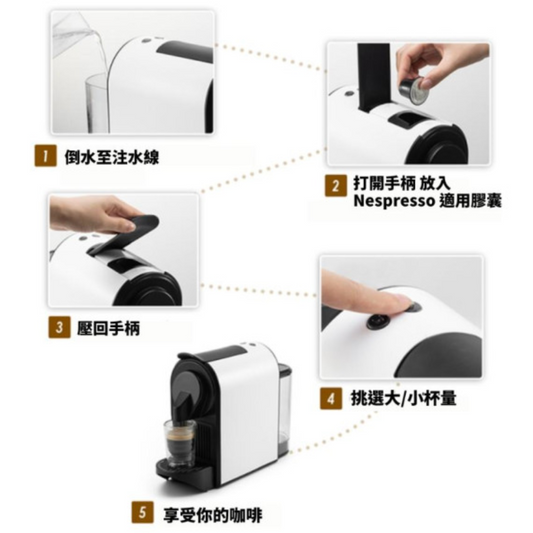 1 倒水至注水線

2 打開手柄 放入 Nespresso 適用膠囊

3 壓回手柄

4 挑選大/小杯量

5 享受你的咖啡