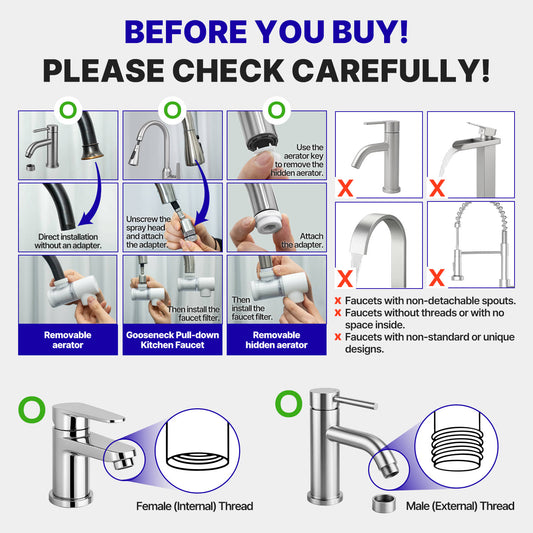 BEFORE YOU BUY!
PLEASE CHECK CAREFULLY!

O

Direct installation without an adapter.

Removable aerator

O

Unscrew the spray head and attach the adapter.

Then install the faucet filter.

Gooseneck Pull-down Kitchen Faucet

O

Use the aerator key to remove the hidden aerator.

Attach the adapter.

Then install the faucet filter.

Removable hidden aerator

X X X X

x Faucets with non-detachable spouts.
x Faucets without threads or with no space inside.
x Faucets with non-standard or unique designs.

O

Female (Internal) Thread

O

Male (External) Thread