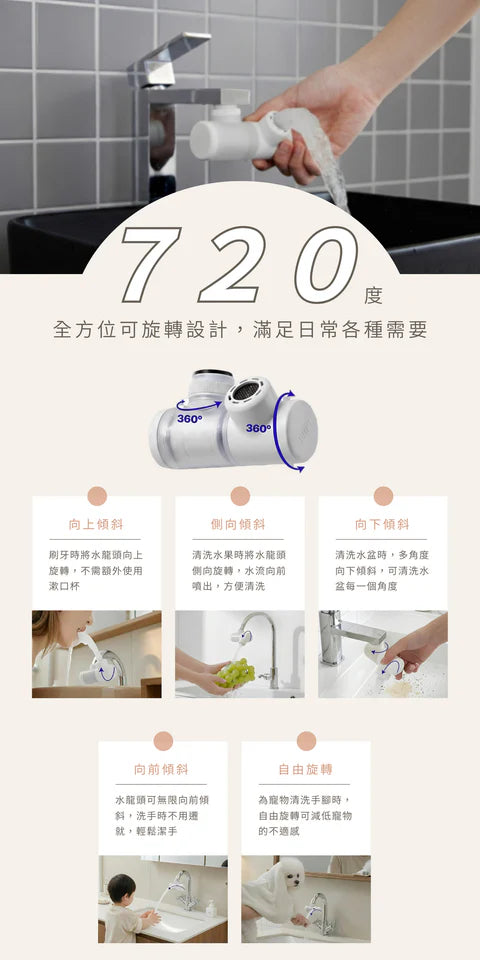 720度

全方位可旋轉設計，滿足日常各種需要

360°

360°

向上傾斜

刷牙時將水龍頭向上旋轉，不需額外使用漱口杯

側向傾斜

清洗水果時將水龍頭側向旋轉，水流向前噴出，方便清洗

向下傾斜

清洗水盆時，多角度向下傾斜，可清洗水盆每一個角度

向前傾斜

水龍頭可無限向前傾斜，洗手時不用遷就，輕鬆潔手

自由旋轉

為寵物清洗手腳時，自由旋轉可減低寵物的不適感