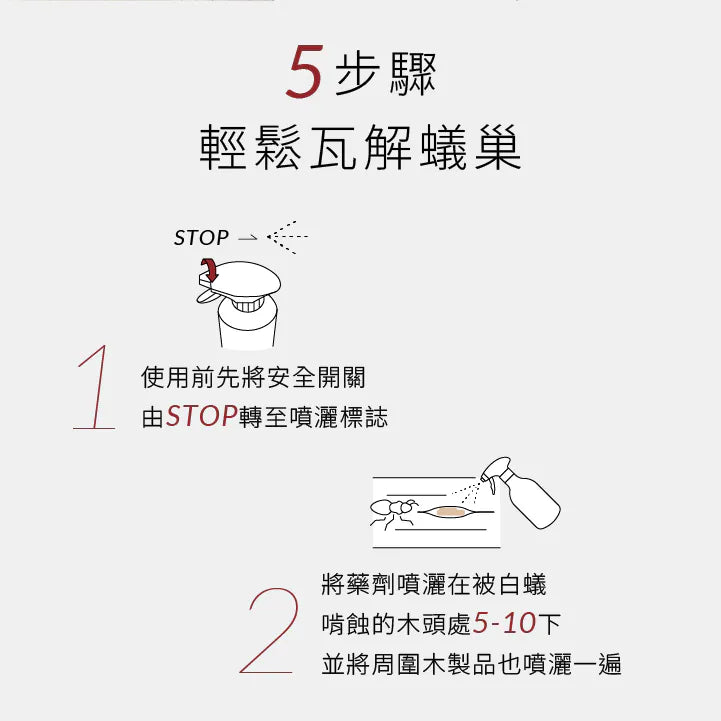 5 步驟
輕鬆瓦解蟻巢

STOP →

1
使用前先將安全開關
由STOP轉至噴灑標誌

2
將藥劑噴灑在被白蟻
啃蝕的木頭處5-10下
並將周圍木製品也噴灑一遍