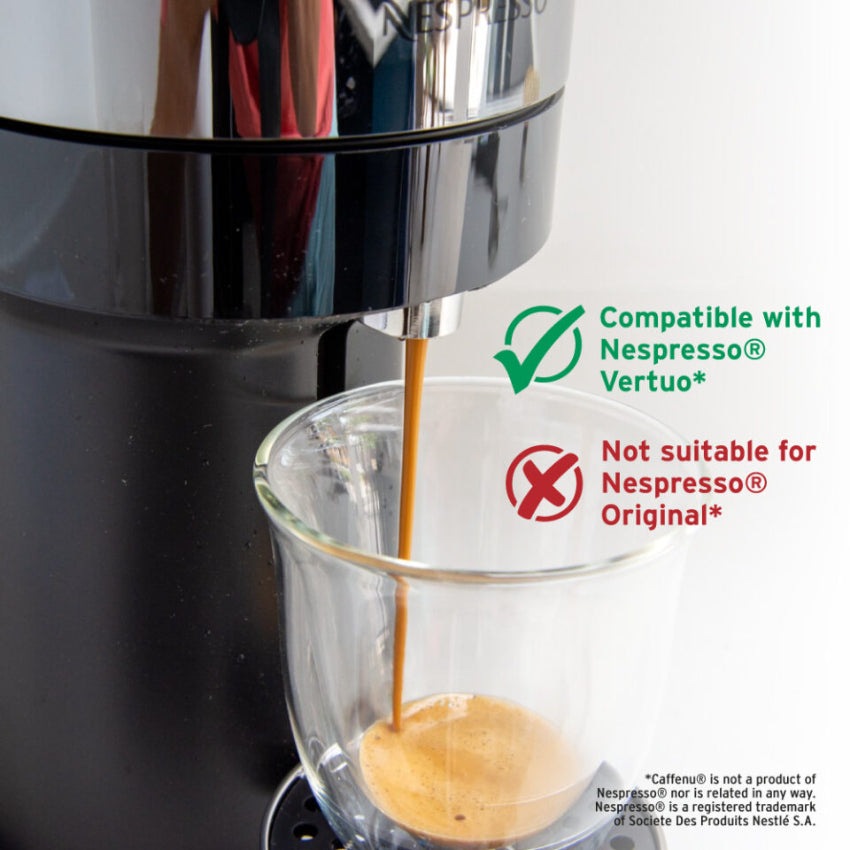 NESPRESSO

Compatible with Nespresso® Vertuo*

Not suitable for Nespresso® Original*

*Caffenu® is not a product of Nespresso® nor is related in any way. Nespresso® is a registered trademark of Societe Des Produits Nestlé S.A.