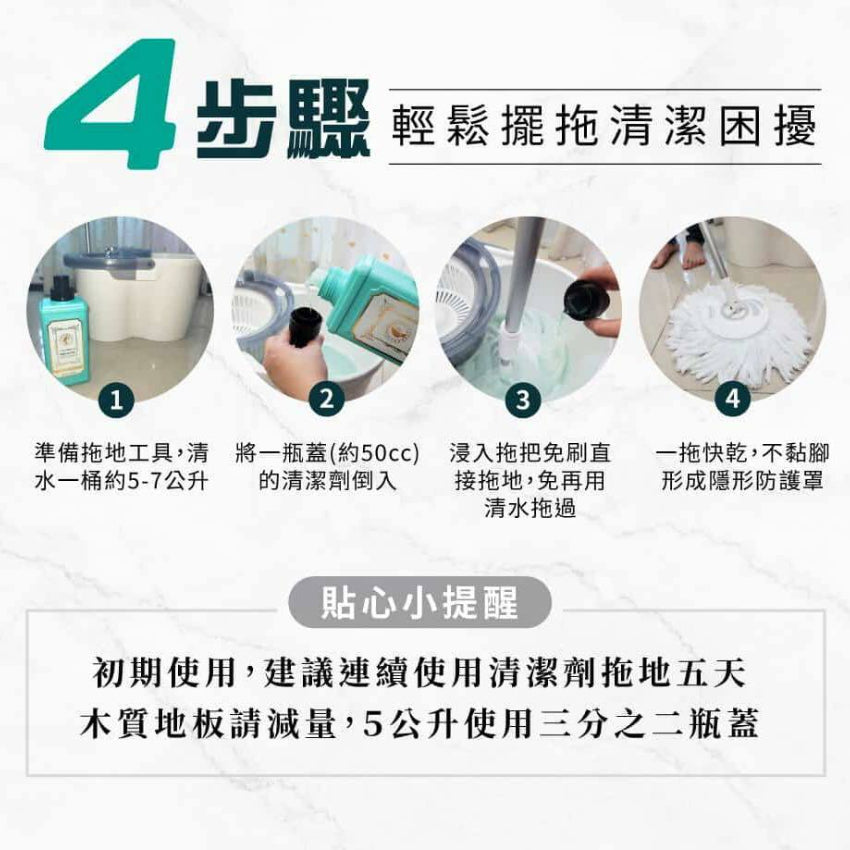 4步驟 輕鬆擺拖清潔困擾

1
準備拖地工具，清水一桶約5-7公升

2
將一瓶蓋(約50cc)的清潔劑倒入

3
浸入拖把免刷直接拖地，免再用清水拖過

4
一拖快乾，不黏腳形成隱形防護罩

貼心小提醒

初期使用，建議連續使用清潔劑拖地五天
木質地板請減量，5公升使用三分之二瓶蓋