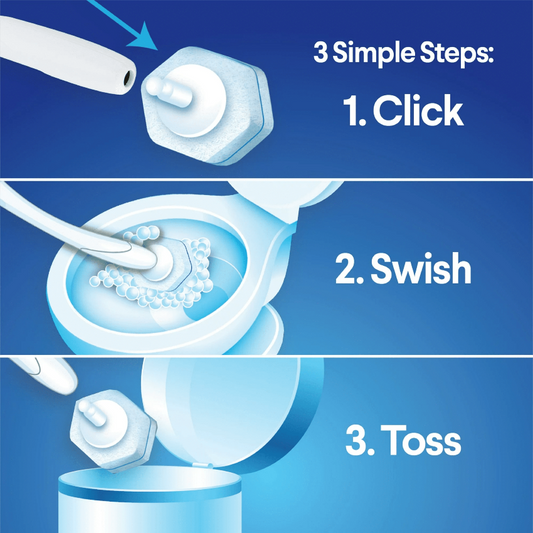 3 Simple Steps:

1. Click

2. Swish

3. Toss