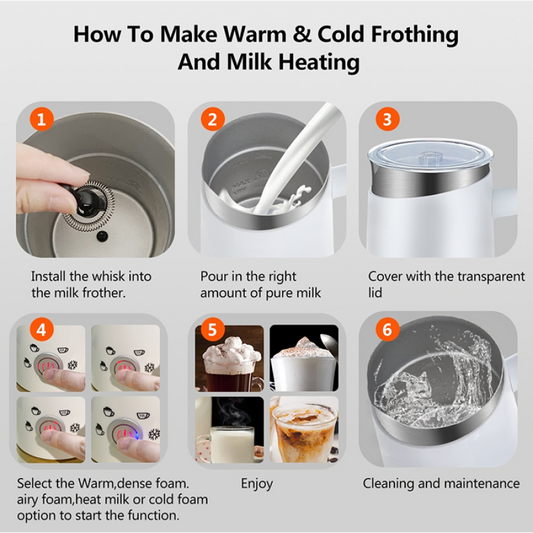 How To Make Warm & Cold Frothing
And Milk Heating

1

Install the whisk into the milk frother.

2

Pour in the right amount of pure milk

3

Cover with the transparent lid

4

Select the Warm,dense foam. airy foam,heat milk or cold foam option to start the function.

5

Enjoy

6

Cleaning and maintenance