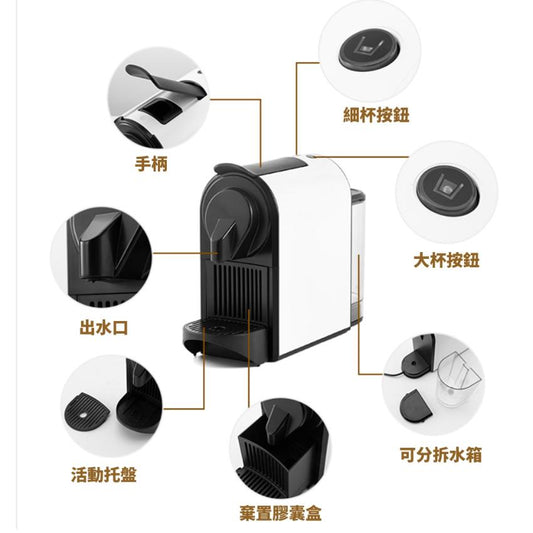 細杯按鈕

手柄

大杯按鈕

出水口

可分拆水箱

活動托盤

棄置膠囊盒