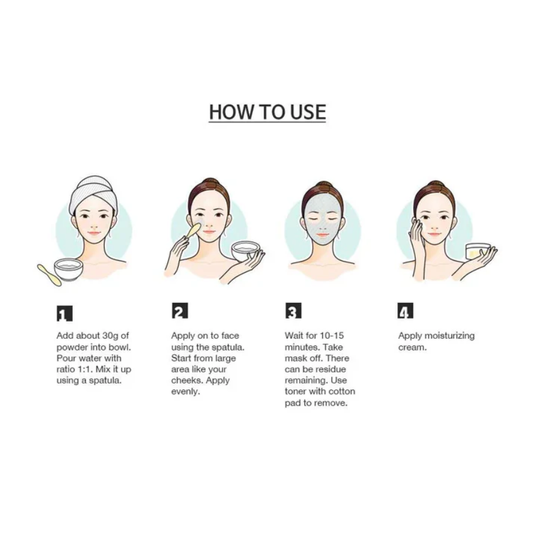 HOW TO USE

1
Add about 30g of powder into bowl. Pour water with ratio 1:1. Mix it up using a spatula.

2
Apply on to face using the spatula. Start from large area like your cheeks. Apply evenly.

3
Wait for 10-15 minutes. Take mask off. There can be residue remaining. Use toner with cotton pad to remove.

4
Apply moisturizing cream.