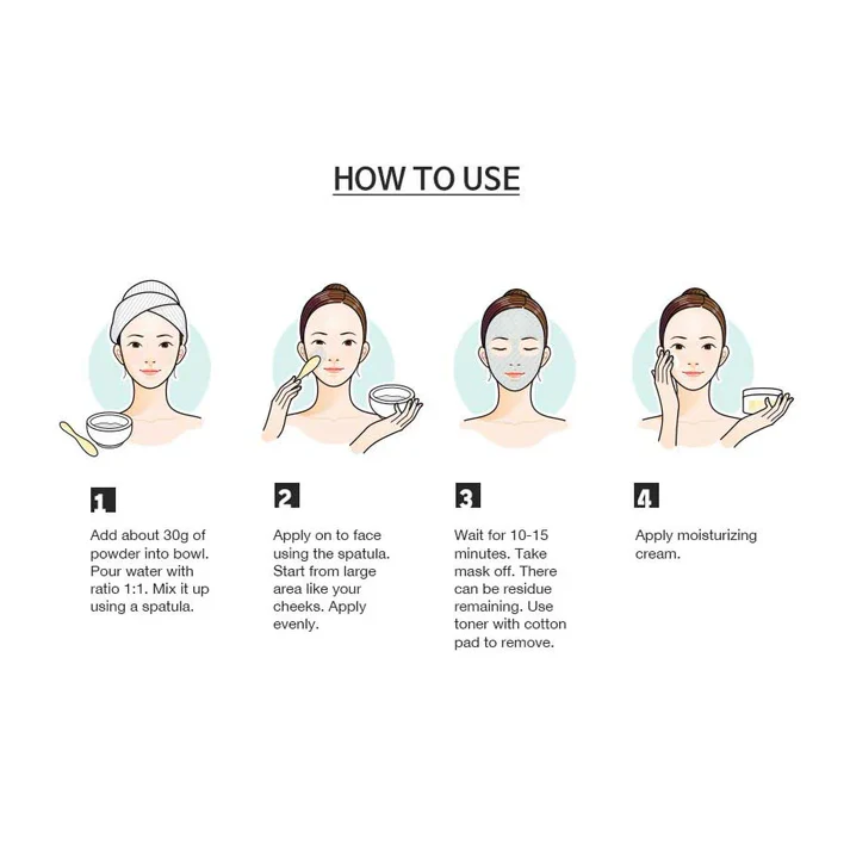 HOW TO USE

1
Add about 30g of powder into bowl. Pour water with ratio 1:1. Mix it up using a spatula.

2
Apply on to face using the spatula. Start from large area like your cheeks. Apply evenly.

3
Wait for 10-15 minutes. Take mask off. There can be residue remaining. Use toner with cotton pad to remove.

4
Apply moisturizing cream.