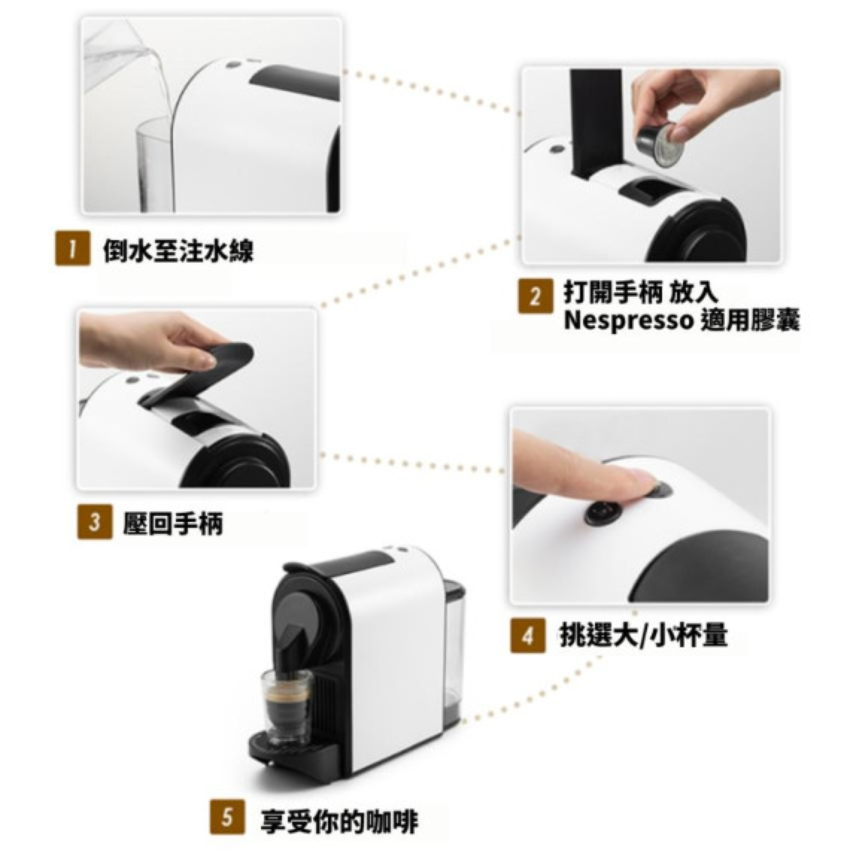 1 倒水至注水線

2 打開手柄 放入 Nespresso 適用膠囊

3 壓回手柄

4 挑選大/小杯量

5 享受你的咖啡