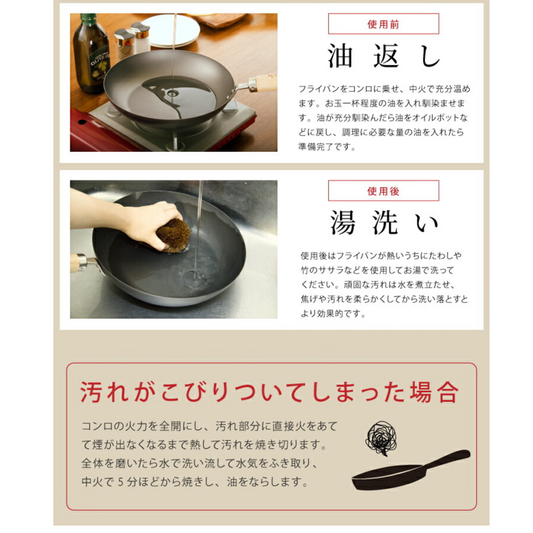 使用前

油返し

フライパンをコンロに乗せ、中火で充分温めます。お玉一杯程度の油を入れ馴染ませます。油が充分馴染んだら油をオイルポットなどに戻し、調理に必要な量の油を入れたら準備完了です。

使用後

湯洗い

使用後はフライパンが熱いうちにたわしや竹のササラなどを使用してお湯で洗ってください。頑固な汚れは水を煮立たせ、焦げや汚れを柔らかくしてから洗い落とすとより効果的です。

汚れがこびりついてしまった場合

コンロの火力を全開にし、汚れ部分に直接火をあてて煙が出なくなるまで熱して汚れを焼き切ります。全体を磨いたら水で洗い流して水気をふき取り、中火で 5 分ほどから焼きし、油をならします。