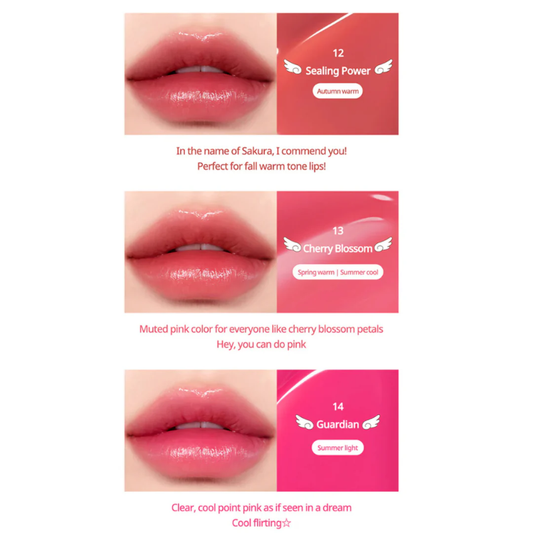 12
Sealing Power
Autumn warm

In the name of Sakura, I commend you!
Perfect for fall warm tone lips!

13
Cherry Blossom
Spring warm | Summer cool

Muted pink color for everyone like cherry blossom petals
Hey, you can do pink

14
Guardian
Summer light

Clear, cool point pink as if seen in a dream
Cool flirting☆