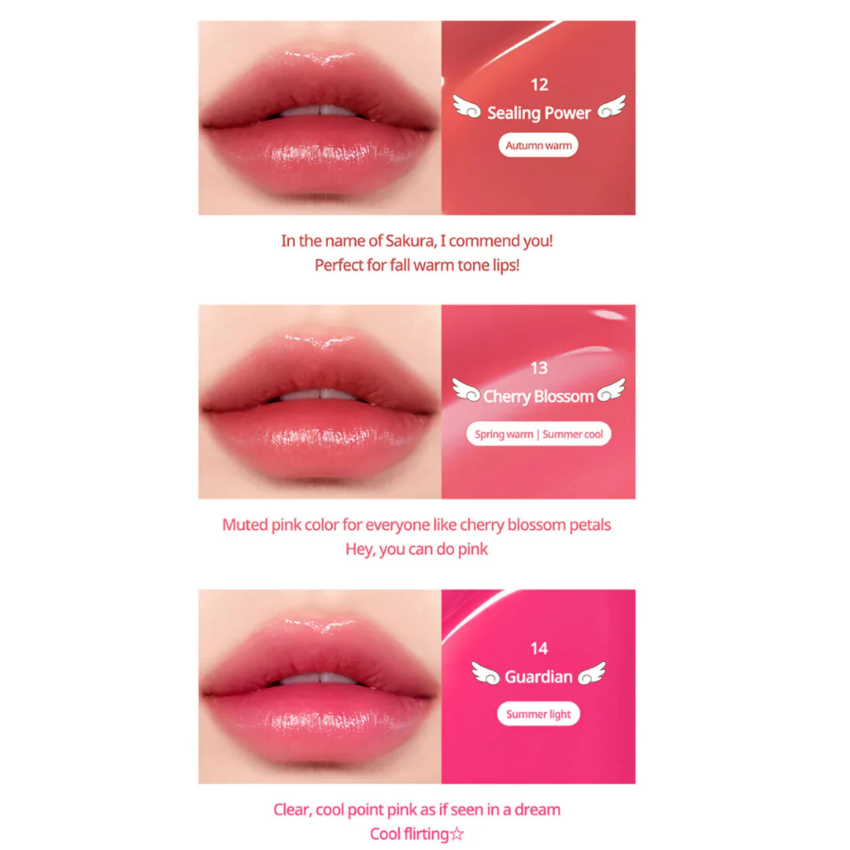 12
Sealing Power
Autumn warm

In the name of Sakura, I commend you!
Perfect for fall warm tone lips!

13
Cherry Blossom
Spring warm | Summer cool

Muted pink color for everyone like cherry blossom petals
Hey, you can do pink

14
Guardian
Summer light

Clear, cool point pink as if seen in a dream
Cool flirting☆