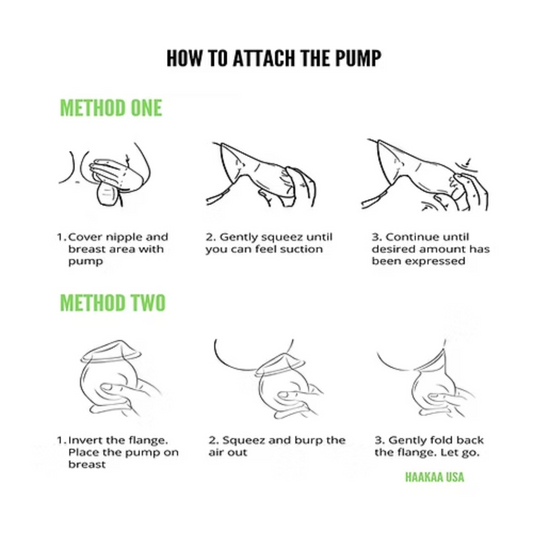 HOW TO ATTACH THE PUMP

METHOD ONE

1. Cover nipple and breast area with pump

2. Gently squeez until you can feel suction

3. Continue until desired amount has been expressed

METHOD TWO

1. Invert the flange. Place the pump on breast

2. Squeez and burp the air out

3. Gently fold back the flange. Let go.

HAAKAA USA