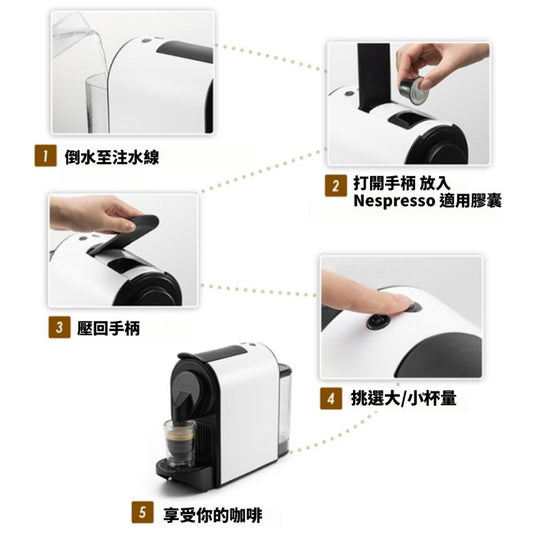 1 倒水至注水線

2 打開手柄 放入 Nespresso 適用膠囊

3 壓回手柄

4 挑選大/小杯量

5 享受你的咖啡