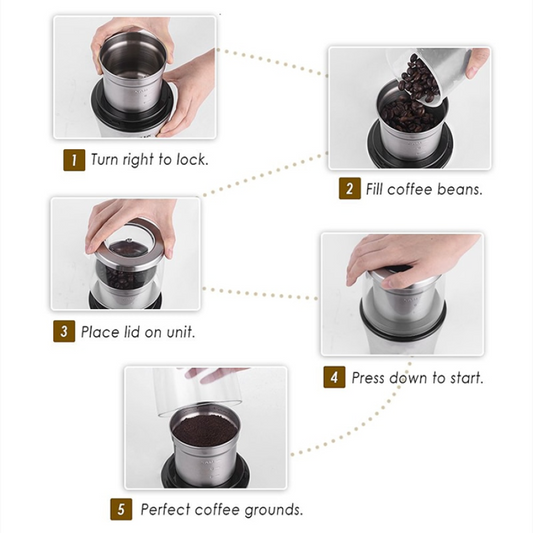 1 Turn right to lock.

2 Fill coffee beans.

3 Place lid on unit.

4 Press down to start.

5 Perfect coffee grounds.