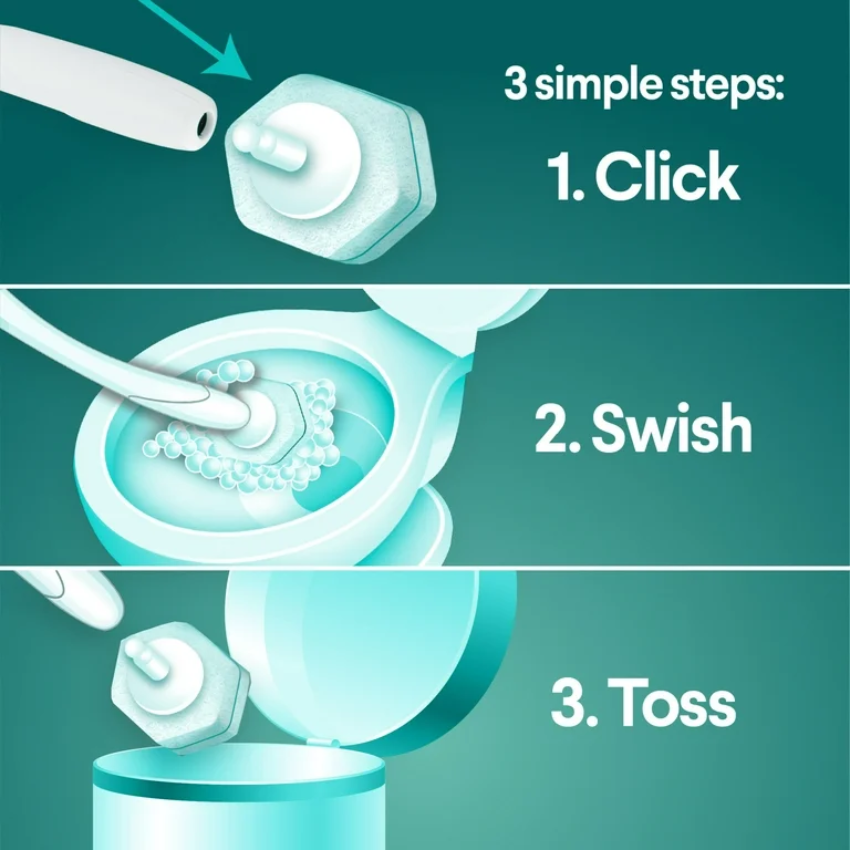 3 simple steps:

1. Click

2. Swish

3. Toss